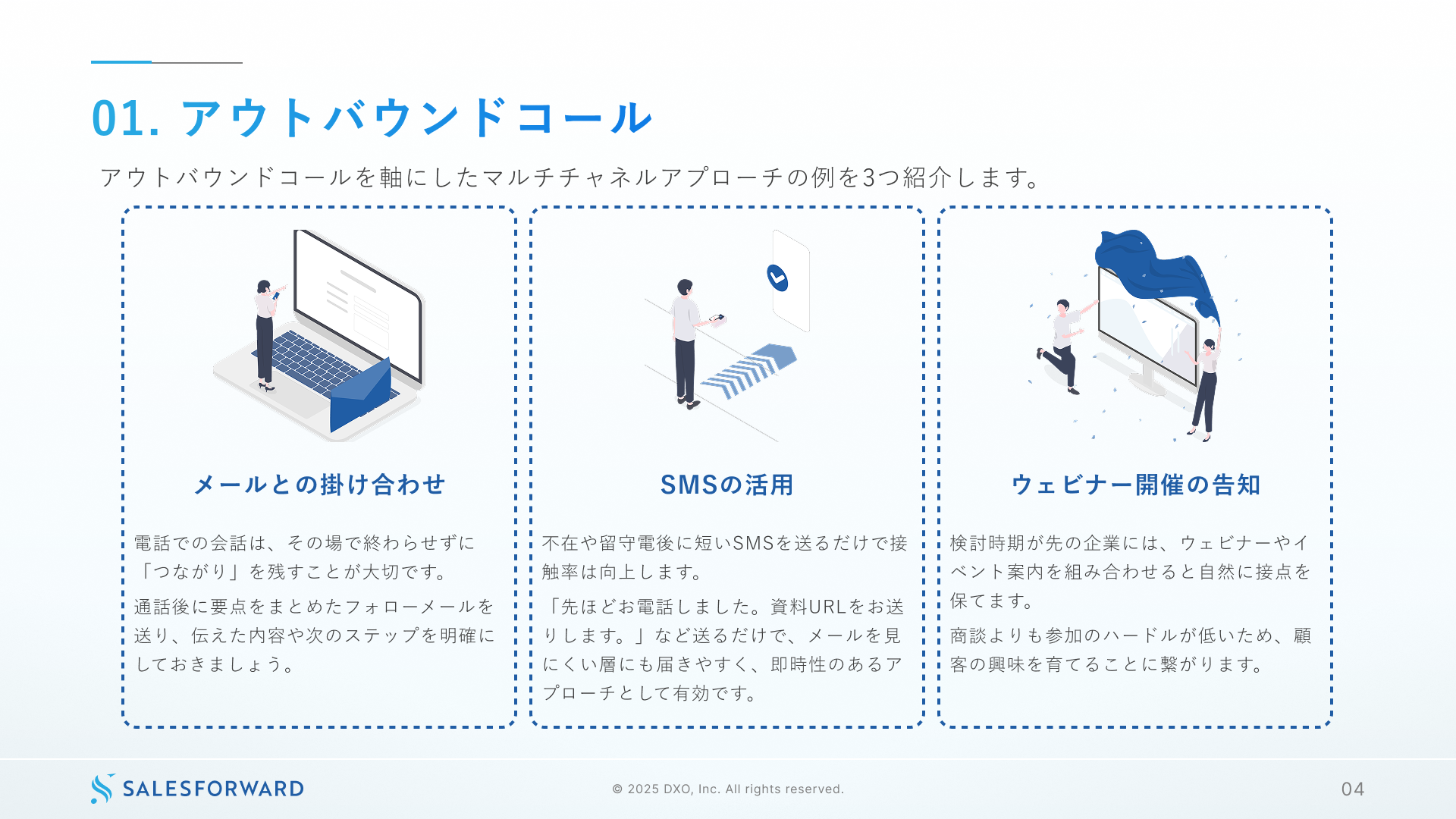 01. アウトバウンドコール

アウトバウンドコールを軸にしたマルチチャネルアプローチの例を3つ紹介します。

メールとの掛け合わせ

電話での会話は、その場で終わらせずに「つながり」を残すことが大切です。

通話後に要点をまとめたフォローメールを送り、伝えた内容や次のステップを明確にしておきましょう。

SMSの活用

不在や留守電後に短いSMSを送るだけで接触率は向上します。

「先ほどお電話しました。資料URLをお送りします。」など送るだけで、メールを見にくい層にも届きやすく、即時性のあるアプローチとして有効です。

ウェビナー開催の告知

検討時期が先の企業には、ウェビナーやイベント案内を組み合わせると自然に接点を保てます。

商談よりも参加のハードルが低いため、顧客の興味を育てることに繋がります。

SALESFORWARD

© 2025 DXO, Inc. All rights reserved.

04